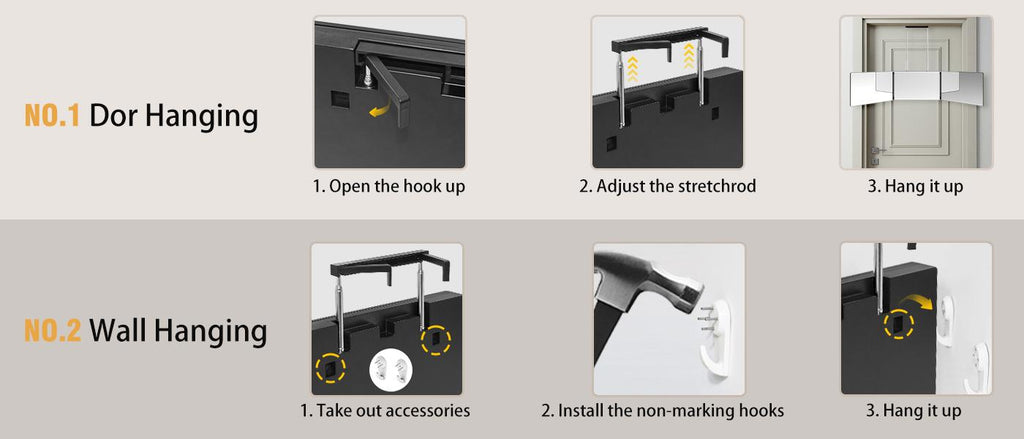 NO.1 Dor Hanging

1. Open the hook up

2. Adjust the stretchrod

3. Hang it up

NO.2 Wall Hanging

1. Take out accessories

2. Install the non-marking hooks

3. Hang it up