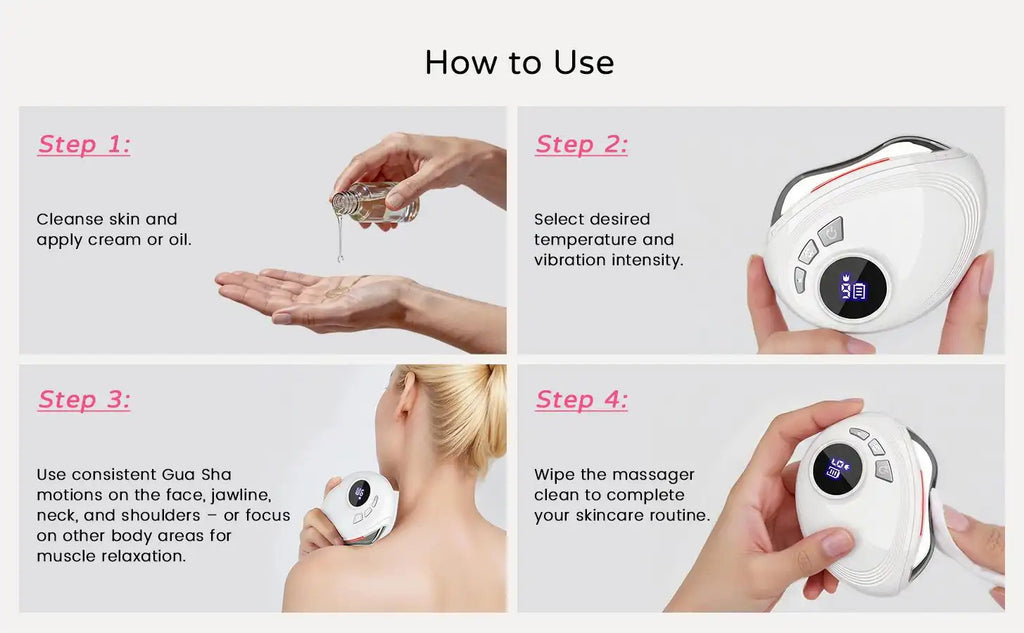 How to Use

Step 1:

Cleanse skin and apply cream or oil.

Step 2:

Select desired temperature and vibration intensity.

Step 3:

Use consistent Gua Sha motions on the face, jawline, neck, and shoulders – or focus on other body areas for muscle relaxation.

Step 4:

Wipe the massager clean to complete your skincare routine.